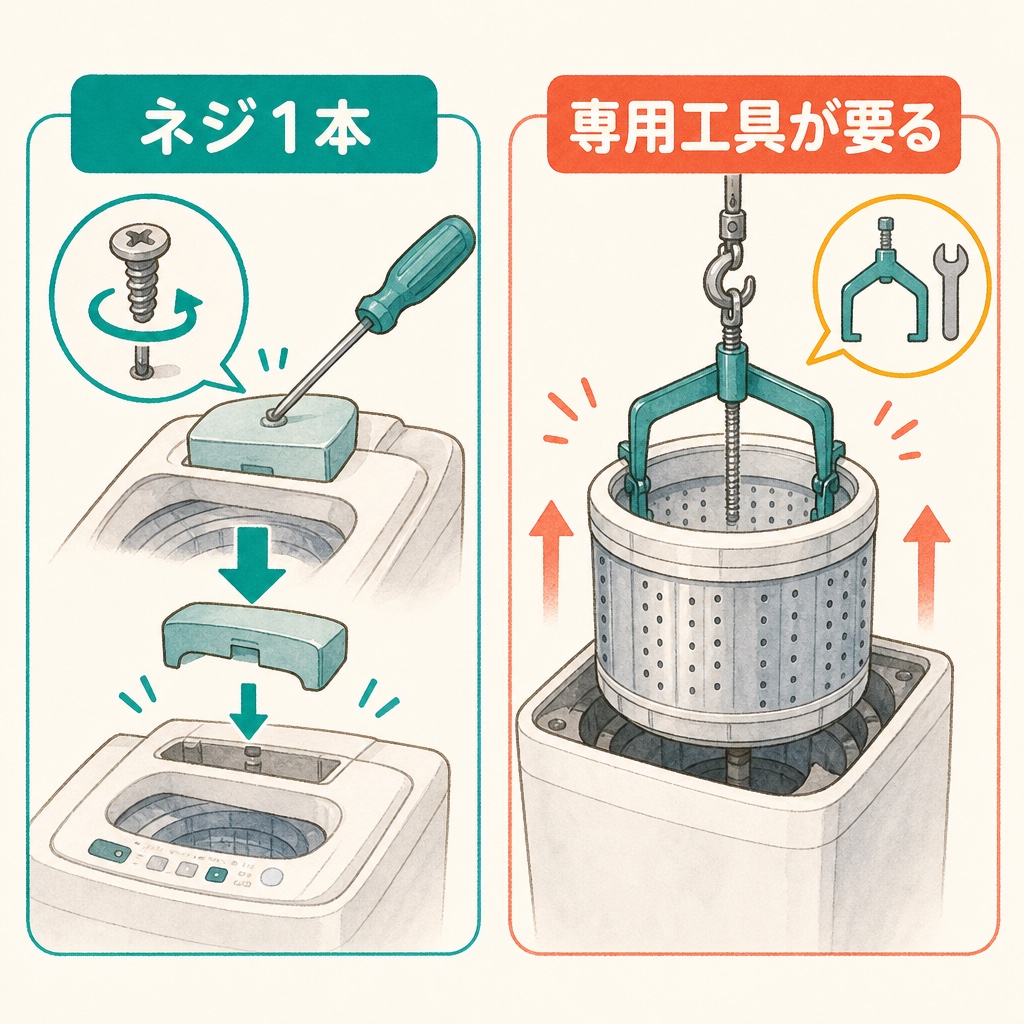 ネジ１本

専用工具が要る